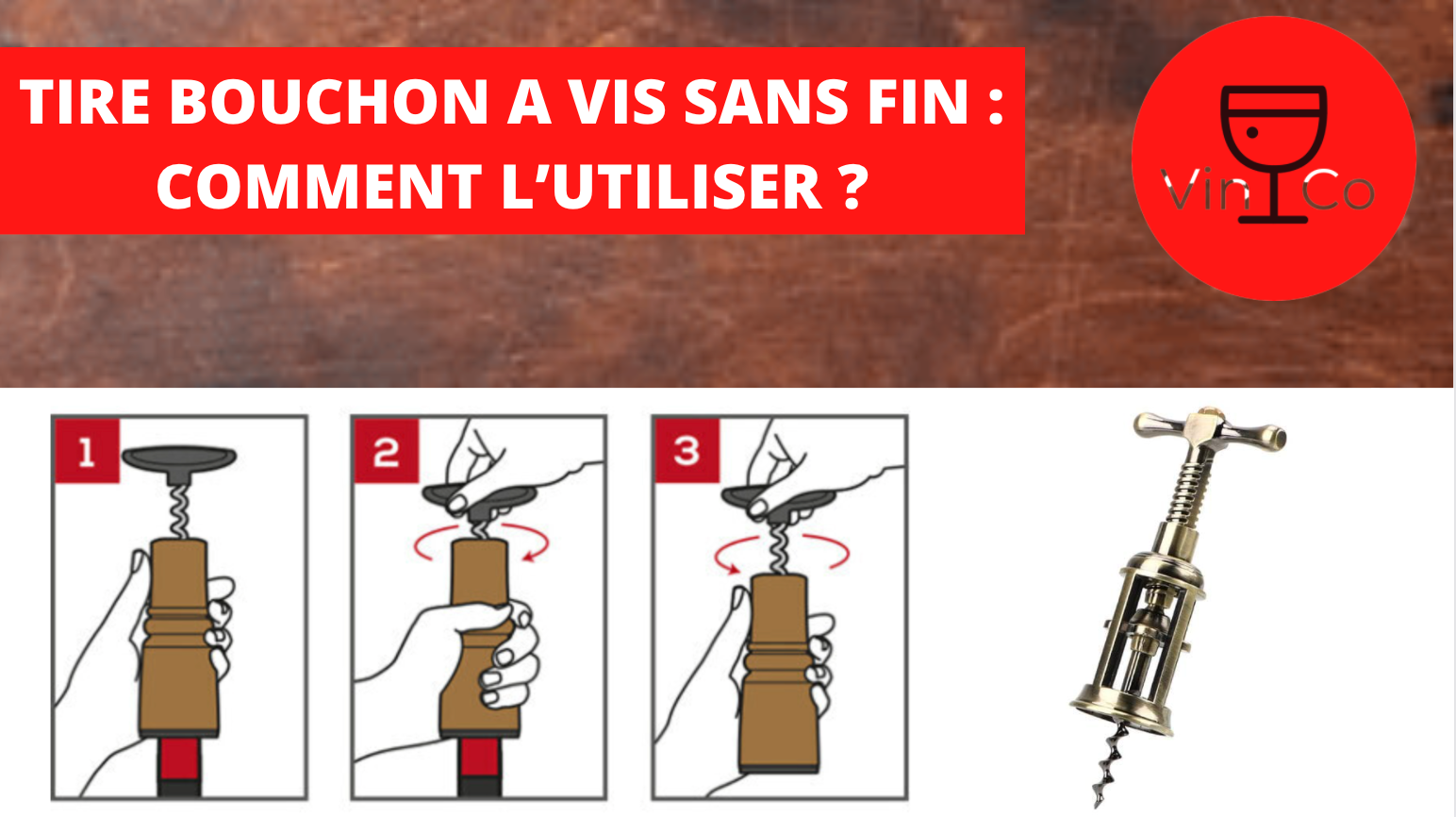 TIRE BOUCHON A VIS SANS FIN : COMMENT L'UTILISER ?

Vin Co

1

2

3